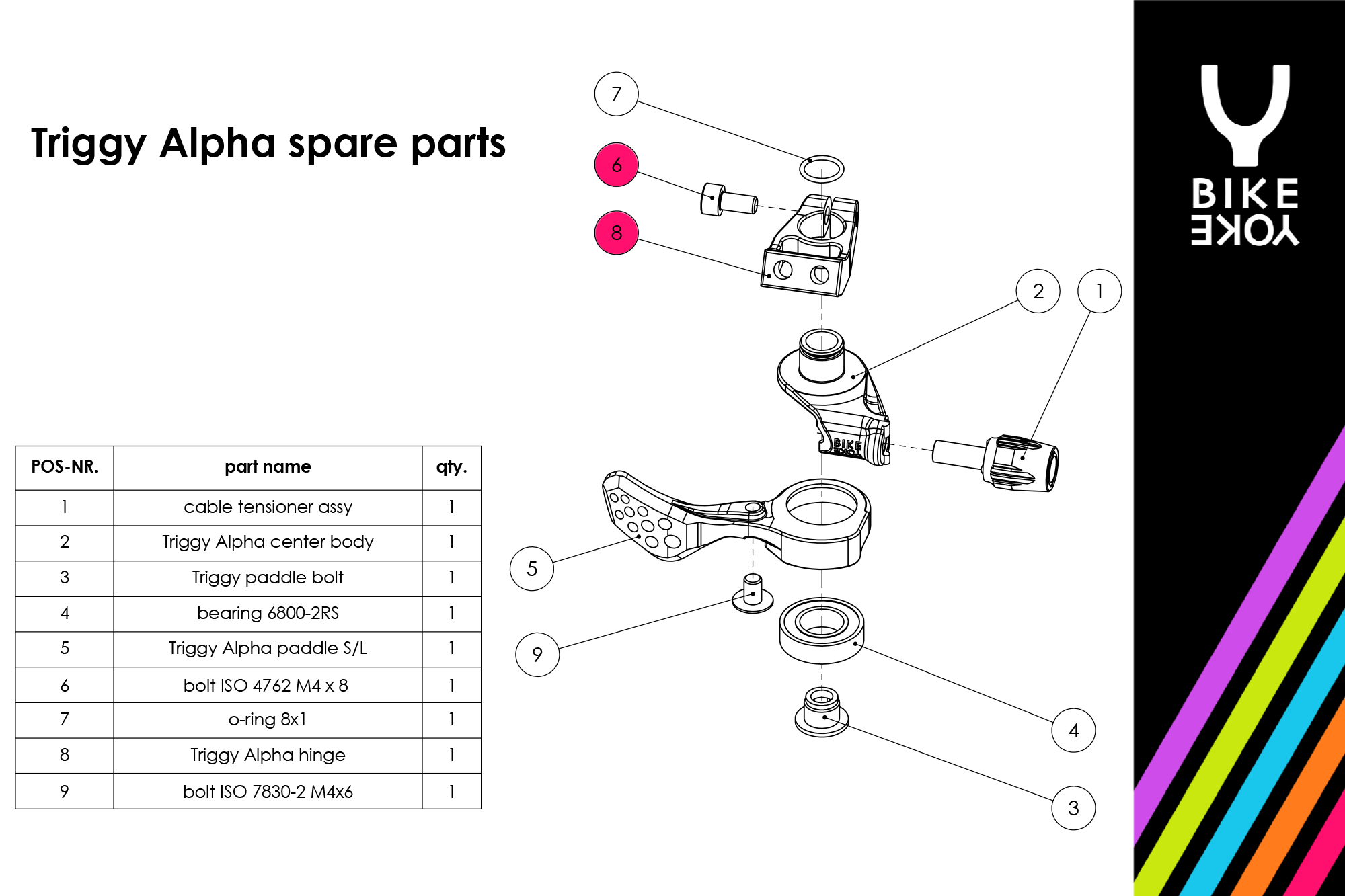 Triggy Alpha spare parts

| POS-NR. | part name | qty. |
|---|---|---|
| 1 | cable tensioner assy | 1 |
| 2 | Triggy Alpha center body | 1 |
| 3 | Triggy paddle bolt | 1 |
| 4 | bearing 6800-2RS | 1 |
| 5 | Triggy Alpha paddle S/L | 1 |
| 6 | bolt ISO 4762 M4 x 8 | 1 |
| 7 | o-ring 8x1 | 1 |
| 8 | Triggy Alpha hinge | 1 |
| 9 | bolt ISO 7830-2 M4x6 | 1 |

7
6
8
2
1
BIKE YOKE
5
9
4
3

BIKE
YOKE